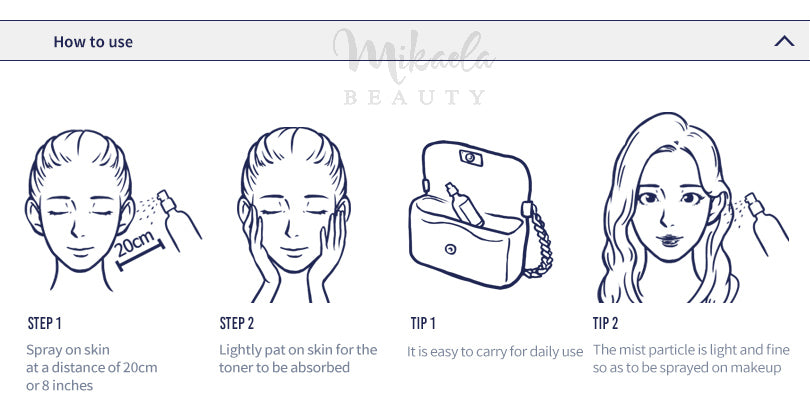 How to use

Mikaela
BEAUTY

20cm

STEP 1
Spray on skin at a distance of 20cm or 8 inches

STEP 2
Lightly pat on skin for the toner to be absorbed

TIP 1
It is easy to carry for daily use

TIP 2
The mist particle is light and fine so as to be sprayed on makeup