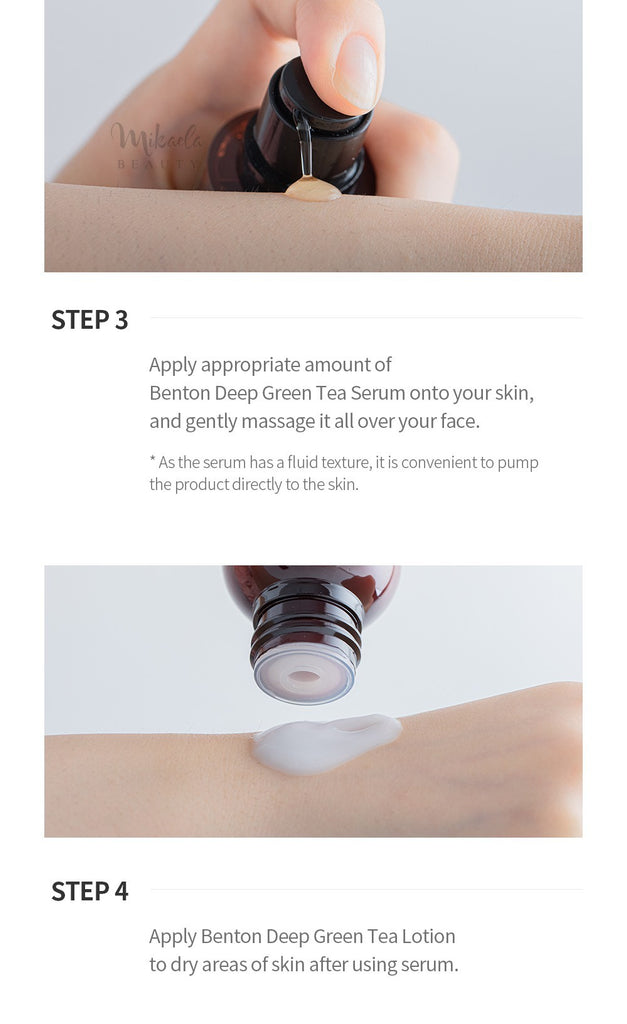 Mikaela BEAUTY

STEP 3

Apply appropriate amount of Benton Deep Green Tea Serum onto your skin, and gently massage it all over your face.

* As the serum has a fluid texture, it is convenient to pump the product directly to the skin.

STEP 4

Apply Benton Deep Green Tea Lotion to dry areas of skin after using serum.